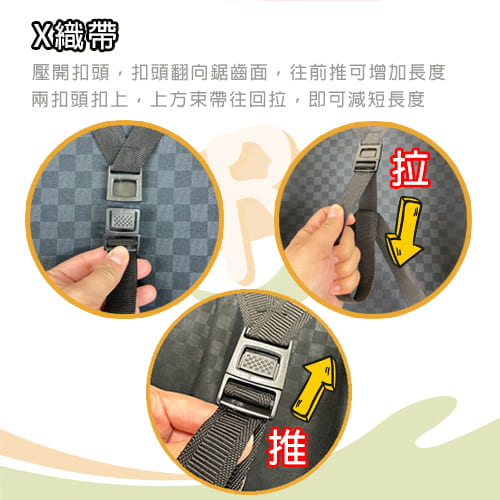 X織帶

壓開扣頭，扣頭翻向鋸齒面，往前推可增加長度
兩扣頭扣上，上方束帶往回拉，即可減短長度

拉

推