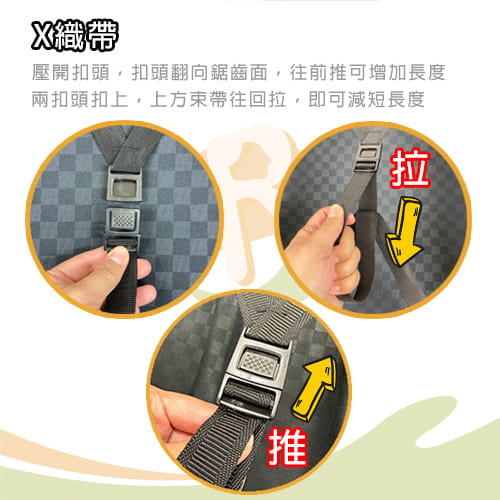 X織帶

壓開扣頭，扣頭翻向鋸齒面，往前推可增加長度
兩扣頭扣上，上方束帶往回拉，即可減短長度

拉

推